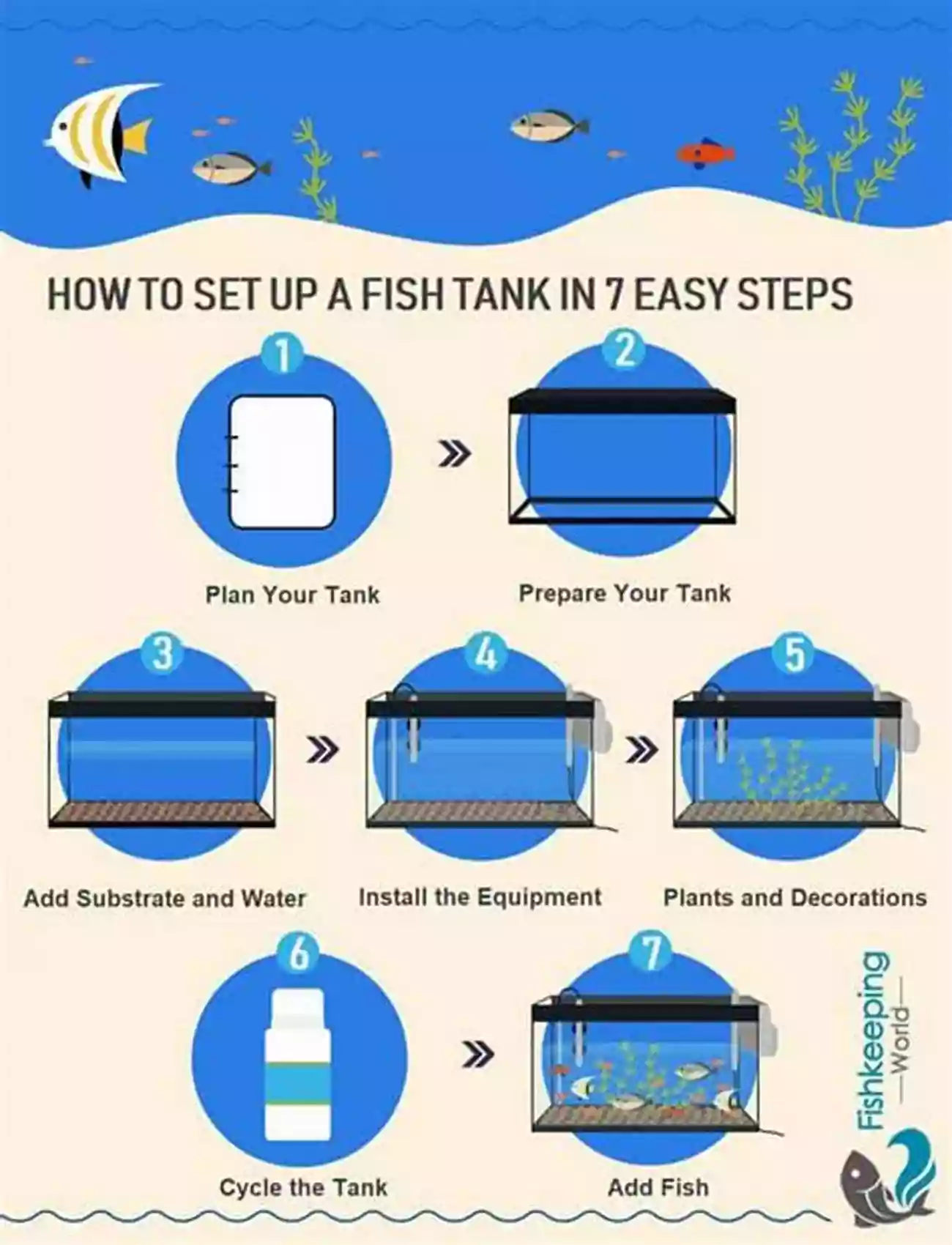 HOW TO SET UP A FISH TANK IN 7 EASY STEPS

1

Plan Your Tank

2

Prepare Your Tank

3

Add Substrate and Water

4

Install the Equipment

5

Plants and Decorations

6

Cycle the Tank

7

Add Fish

Fishkeeping World